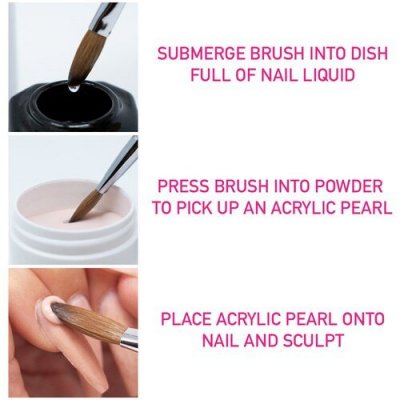 SUBMERGE BRUSH INTO DISH FULL OF NAIL LIQUID

PRESS BRUSH INTO POWDER TO PICK UP AN ACRYLIC PEARL

PLACE ACRYLIC PEARL ONTO NAIL AND SCULPT