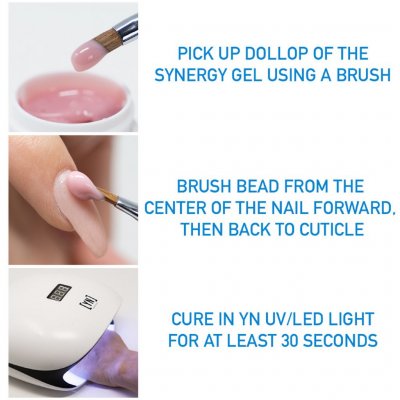 PICK UP DOLLOP OF THE SYNERGY GEL USING A BRUSH

BRUSH BEAD FROM THE CENTER OF THE NAIL FORWARD, THEN BACK TO CUTICLE

[YN]

CURE IN YN UV/LED LIGHT FOR AT LEAST 30 SECONDS